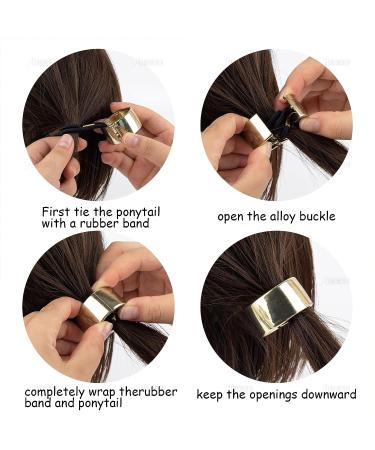 First tie the ponytail with a rubber band

open the alloy buckle

completely wrap therubber band and ponytail

keep the openings downward