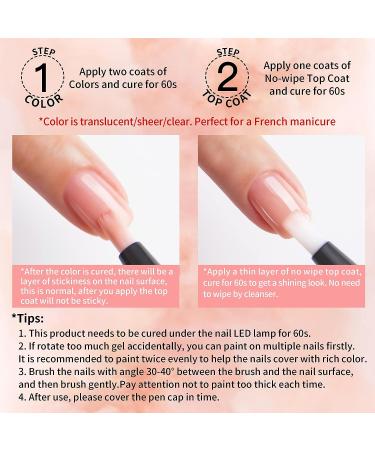 STEP
1
COLOR

Apply two coats of Colors and cure for 60s

STEP
2
TOP COAT

Apply one coats of No-wipe Top Coat and cure for 60s

*Color is translucent/sheer/clear. Perfect for a French manicure

*After the color is cured, there will be a layer of stickiness on the nail surface, this is normal, after you apply the top coat will not be sticky.

*Apply a thin layer of no wipe top coat, cure for 60s to get a shining look. No need to wipe by cleanser.

*Tips:
1. This product needs to be cured under the nail LED lamp for 60s.
2. If rotate too much gel accidentally, you can paint on multiple nails firstly. It is recommended to paint twice evenly to help the nails cover with rich color.
3. Brush the nails with angle 30-40° between the brush and the nail surface, and then brush gently.Pay attention not to paint too thick each time.
4. After use, please cover the pen cap in time.