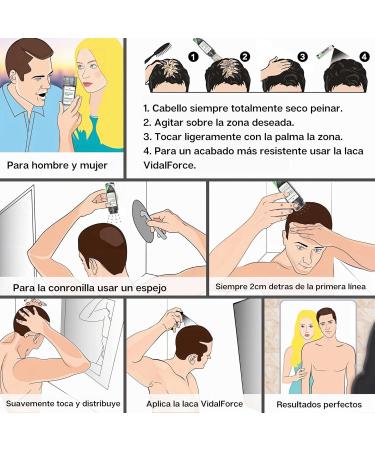 Para hombre y mujer

1 2 3 4

1. Cabello siempre totalmente seco peinar.
2. Agitar sobre la zona deseada.
3. Tocar ligeramente con la palma la zona.
4. Para un acabado más resistente usar la laca VidalForce.

Para la conronilla usar un espejo

Siempre 2cm detras de la primera línea

Suavemente toca y distribuye

Aplica la laca VidalForce

Resultados perfectos