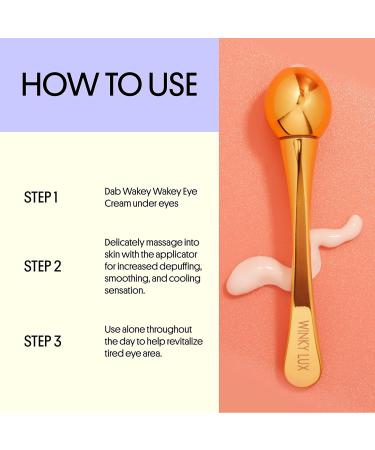 HOW TO USE

STEP 1

Dab Wakey Wakey Eye Cream under eyes

STEP 2

Delicately massage into skin with the applicator for increased depuffing, smoothing, and cooling sensation.

STEP 3

Use alone throughout the day to help revitalize tired eye area.

WINKY LUX