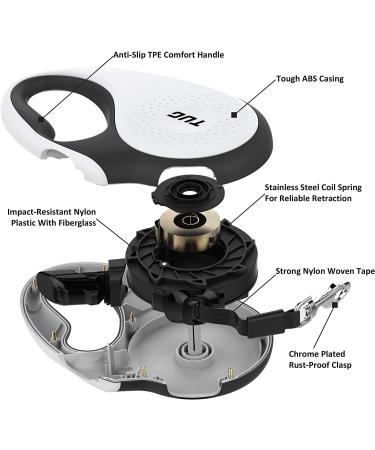 Anti-Slip TPE Comfort Handle

Tough ABS Casing

TUG

Stainless Steel Coil Spring For Reliable Retraction

Impact-Resistant Nylon Plastic With Fiberglass

Strong Nylon Woven Tape

Chrome Plated Rust-Proof Clasp