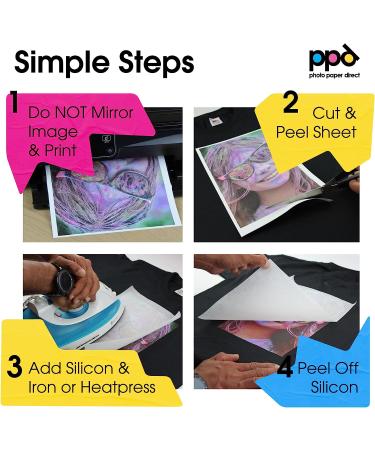 Simple Steps

ppd
photo paper direct

1 Do NOT Mirror Image & Print

2 Cut & Peel Sheet

3 Add Silicon & Iron or Heatpress

4 Peel Off Silicon