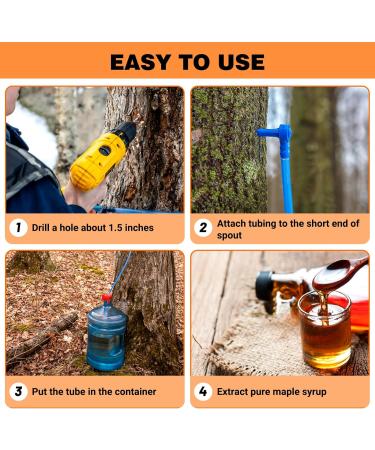 EASY TO USE

1 Drill a hole about 1.5 inches

2 Attach tubing to the short end of spout

3 Put the tube in the container

4 Extract pure maple syrup