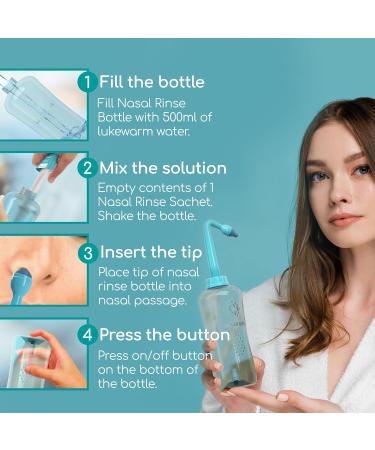 1 Fill the bottle
Fill Nasal Rinse Bottle with 500ml of lukewarm water.

2 Mix the solution
Empty contents of 1 Nasal Rinse Sachet. Shake the bottle.

3 Insert the tip
Place tip of nasal rinse bottle into nasal passage.

4 Press the button
Press on/off button on the bottom of the bottle.