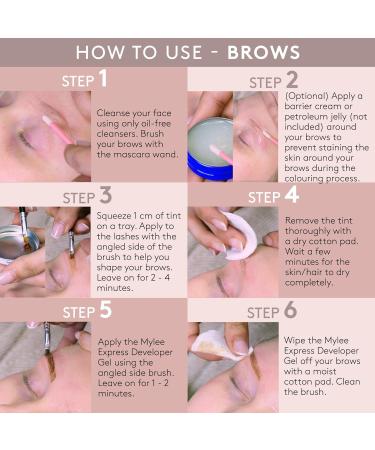 HOW TO USE - BROWS

STEP 1

Cleanse your face using only oil-free cleansers. Brush your brows with the mascara wand.

STEP 2

(Optional) Apply a barrier cream or petroleum jelly (not included) around your brows to prevent staining the skin around your brows during the colouring process.

STEP 3

Squeeze 1 cm of tint on a tray. Apply to the lashes with the angled side of the brush to help you shape your brows. Leave on for 2 - 4 minutes.

STEP 4

Remove the tint thoroughly with a dry cotton pad. Wait a few minutes for the skin/hair to dry completely.

STEP 5

Apply the Mylee Express Developer Gel using the angled side brush. Leave on for 1 - 2 minutes.

STEP 6

Wipe the Mylee Express Developer Gel off your brows with a moist cotton pad. Clean the brush.