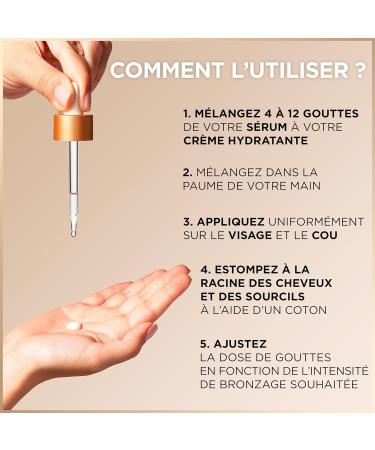 COMMENT L'UTILISER ?

1. MÉLANGEZ 4 À 12 GOUTTES DE VOTRE SÉRUM À VOTRE CRÈME HYDRATANTE

2. MÉLANGEZ DANS LA PAUME DE VOTRE MAIN

3. APPLIQUEZ UNIFORMÉMENT SUR LE VISAGE ET LE COU

4. ESTOMPEZ À LA RACINE DES CHEVEUX ET DES SOURCILS À L'AIDE D'UN COTON

5. AJUSTEZ LA DOSE DE GOUTTES EN FONCTION DE L'INTENSITÉ DE BRONZAGE SOUHAITÉE