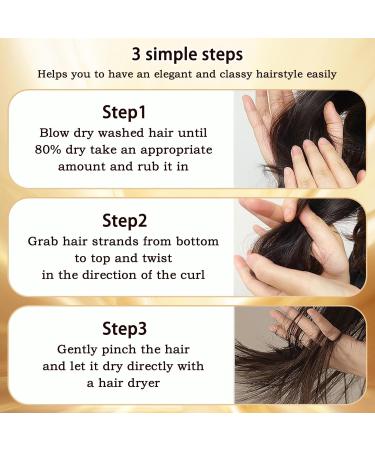 3 simple steps
Helps you to have an elegant and classy hairstyle easily

Step1
Blow dry washed hair until 80% dry take an appropriate amount and rub it in

Step2
Grab hair strands from bottom to top and twist in the direction of the curl

Step3
Gently pinch the hair and let it dry directly with a hair dryer