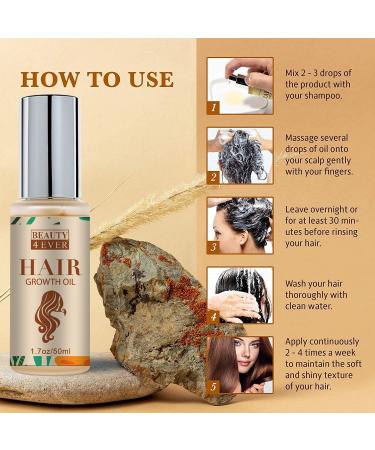 HOW TO USE

BEAUTY 4EVER
HAIR
GROWTH OIL
1.7oz/50ml

1
Mix 2 - 3 drops of the product with your shampoo.

2
Massage several drops of oil onto your scalp gently with your fingers.

3
Leave overnight or for at least 30 minutes before rinsing your hair.

4
Wash your hair thoroughly with clean water.

5
Apply continuously 2 - 4 times a week to maintain the soft and shiny texture of your hair.