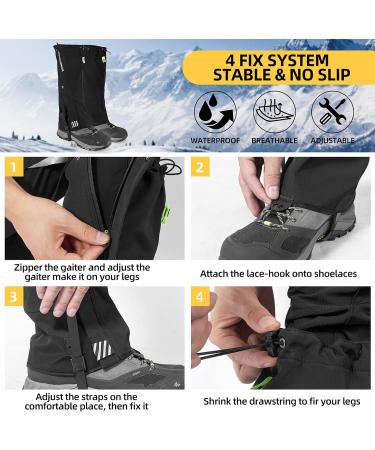 4 FIX SYSTEM
STABLE & NO SLIP

WATERPROOF BREATHABLE ADJUSTABLE

1
Zipper the gaiter and adjust the gaiter make it on your legs

2
Attach the lace-hook onto shoelaces

3
Adjust the straps on the comfortable place, then fix it

4
Shrink the drawstring to fir your legs