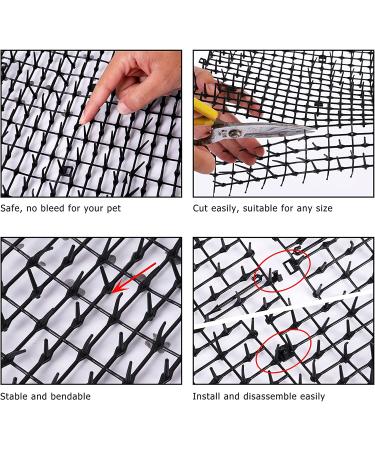 Safe, no bleed for your pet

Cut easily, suitable for any size

Stable and bendable

Install and disassemble easily