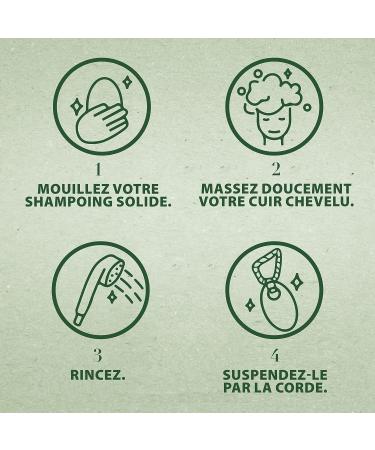 1
MOUILLEZ VOTRE SHAMPOING SOLIDE.

2
MASSEZ DOUCEMENT VOTRE CUIR CHEVELU.

3
RINCEZ.

4
SUSPENDEZ-LE PAR LA CORDE.