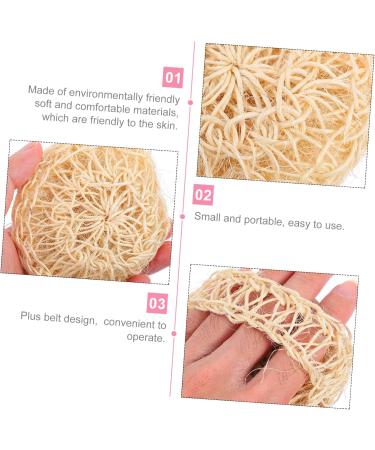 01

Made of environmentally friendly soft and comfortable materials, which are friendly to the skin.

02

Small and portable, easy to use.

03

Plus belt design,  convenient to operate.