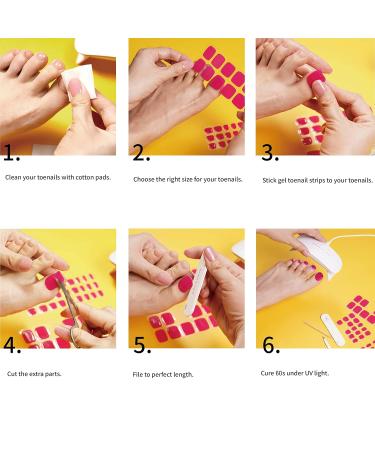 1.

Clean your toenails with cotton pads.

2.

Choose the right size for your toenails.

3.

Stick gel toenail strips to your toenails.

4.

Cut the extra parts.

5.

File to perfect length.

6.

Cure 60s under UV light.