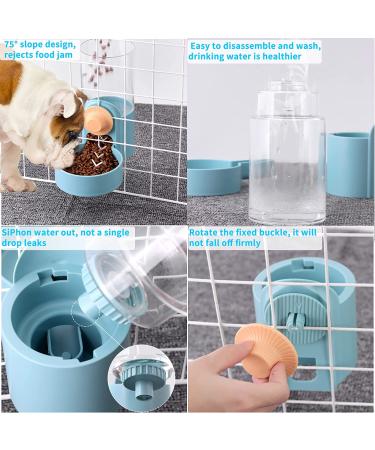 75° slope design, rejects food jam

Easy to disassemble and wash, drinking water is healthier

SiPhon water out, not a single drop leaks

Rotate the fixed buckle, it will not fall off firmly