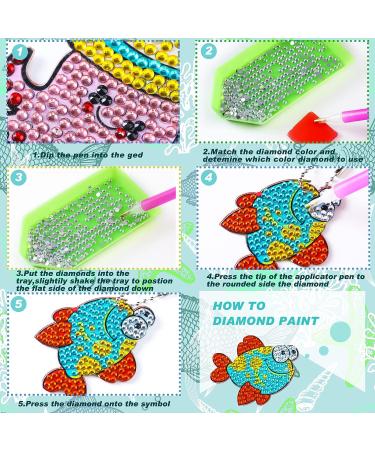 1

1.Dip the pen into the ged

2

2.Match the diamond color and detemine which color diamond to use

3

3.Put the diamonds into the tray,slightily shake the tray to postion the flat side of the diamond down

4

4.Press the tip of the applicator pen to the rounded side the diamond

5

5.Press the diamond onto the symbol

HOW TO DIAMOND PAINT