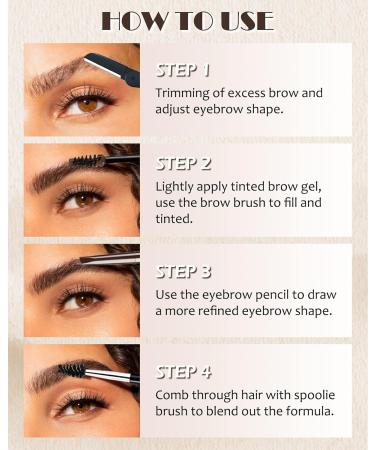 HOW TO USE

STEP 1

Trimming of excess brow and adjust eyebrow shape.

STEP 2

Lightly apply tinted brow gel, use the brow brush to fill and tinted.

STEP 3

Use the eyebrow pencil to draw a more refined eyebrow shape.

STEP 4

Comb through hair with spoolie brush to blend out the formula.