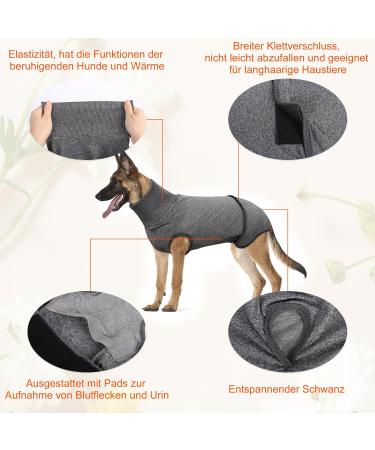 Elastizität, hat die Funktionen der beruhigenden Hunde und Wärme

Breiter Klettverschluss, nicht leicht abzufallen und geeignet für langhaarige Haustiere

Ausgestattet mit Pads zur Aufnahme von Blutflecken und Urin

Entspannender Schwanz