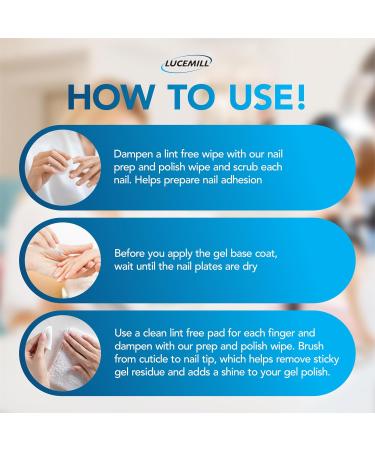 LUCEMILL

HOW TO USE!

Dampen a lint free wipe with our nail prep and polish wipe and scrub each nail. Helps prepare nail adhesion

Before you apply the gel base coat, wait until the nail plates are dry

Use a clean lint free pad for each finger and dampen with our prep and polish wipe. Brush from cuticle to nail tip, which helps remove sticky gel residue and adds a shine to your gel polish.