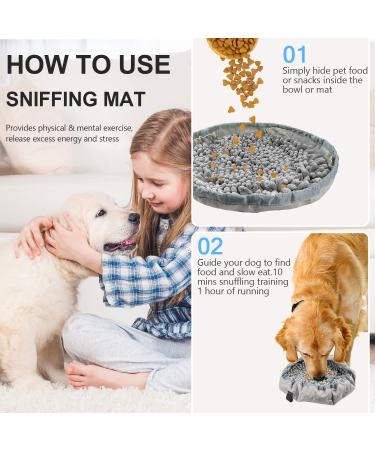 HOW TO USE
SNIFFING MAT

Provides physical & mental exercise, release excess energy and stress

01
Simply hide pet food or snacks inside the bowl or mat

02
Guide your dog to find food and slow eat.10 mins snuffling training 1 hour of running