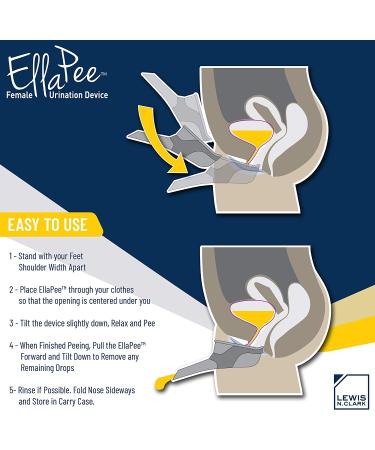 EllaPee™
Female Urination Device

EASY TO USE

1 - Stand with your Feet Shoulder Width Apart

2 - Place EllaPee™ through your clothes so that the opening is centered under you

3 - Tilt the device slightly down, Relax and Pee

4 - When Finished Peeing, Pull the EllaPee™ Forward and Tilt Down to Remove any Remaining Drops

5- Rinse if Possible. Fold Nose Sideways and Store in Carry Case.

LEWIS N. CLARK