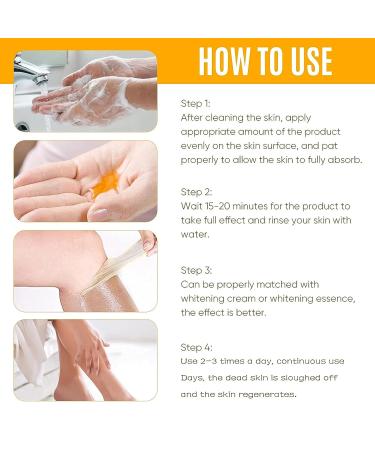 HOW TO USE

Step 1:
After cleaning the skin, apply appropriate amount of the product evenly on the skin surface, and pat properly to allow the skin to fully absorb.

Step 2:
Wait 15-20 minutes for the product to take full effect and rinse your skin with water.

Step 3:
Can be properly matched with whitening cream or whitening essence, the effect is better.

Step 4:
Use 2-3 times a day, continuous use Days, the dead skin is sloughed off and the skin regenerates.