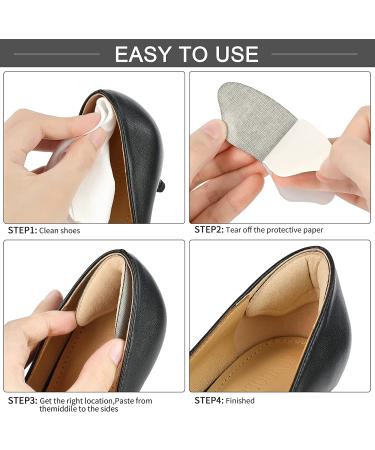 EASY TO USE

STEP1: Clean shoes

STEP2: Tear off the protective paper

STEP3: Get the right location,Paste from themiddle to the sides

STEP4: Finished