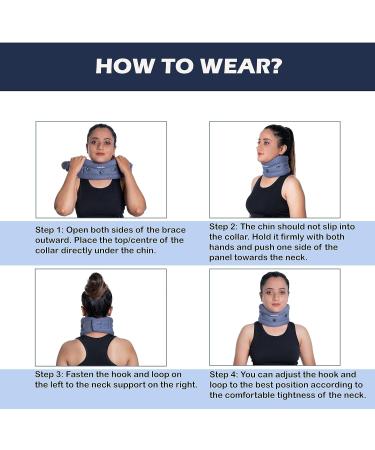 HOW TO WEAR?

Step 1: Open both sides of the brace outward. Place the top/centre of the collar directly under the chin.

Step 2: The chin should not slip into the collar. Hold it firmly with both hands and push one side of the panel towards the neck.

Step 3: Fasten the hook and loop on the left to the neck support on the right.

Step 4: You can adjust the hook and loop to the best position according to the comfortable tightness of the neck.