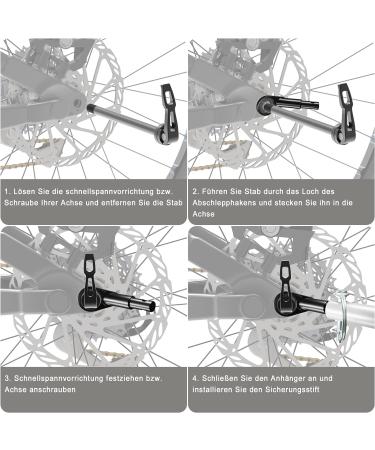 1. Lösen Sie die schnellspannvorrichtung bzw. Schraube ihrer Achse und entfernen Sie die Stab

2. Führen Sie Stab durch das Loch des Abschlepphakens und stecken Sie ihn in die Achse

3. Schnellspannvorrichtung festziehen bzw. Achse anschrauben

4. Schließen Sie den Anhänger an und installieren Sie den Sicherungsstift