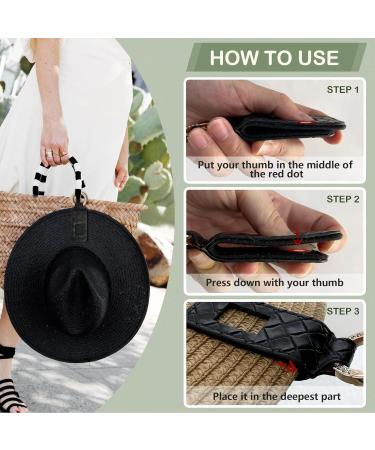 HOW TO USE

STEP 1

Put your thumb in the middle of the red dot

STEP 2

Press down with your thumb

STEP 3

Place it in the deepest part