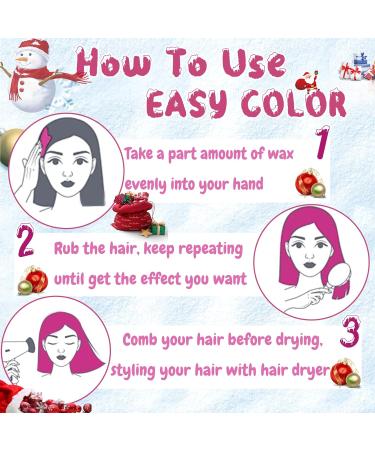 How To Use
EASY COLOR

1
Take a part amount of wax evenly into your hand

2
Rub the hair, keep repeating until get the effect you want

3
Comb your hair before drying, styling your hair with hair dryer