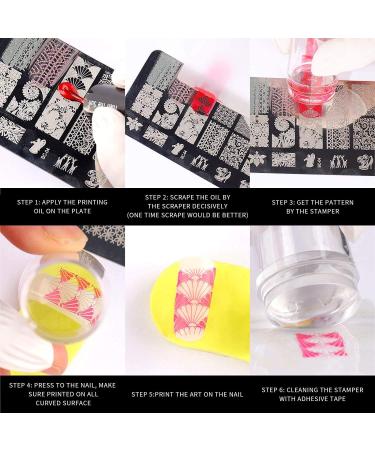 STEP 1: APPLY THE PRINTING OIL ON THE PLATE

STEP 2: SCRAPE THE OIL BY THE SCRAPER DECISIVELY (ONE TIME SCRAPE WOULD BE BETTER)

STEP 3: GET THE PATTERN BY THE STAMPER

STEP 4: PRESS TO THE NAIL, MAKE SURE PRINTED ON ALL CURVED SURFACE

STEP 5:PRINT THE ART ON THE NAIL

STEP 6: CLEANING THE STAMPER WITH ADHESIVE TAPE