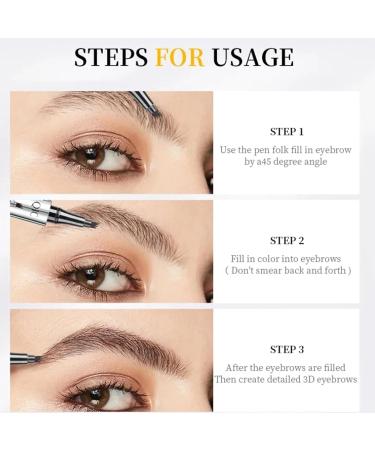 STEPS FOR USAGE

STEP 1

Use the pen folk fill in eyebrow by a45 degree angle

STEP 2

Fill in color into eyebrows ( Don't smear back and forth )

STEP 3

After the eyebrows are filled Then create detailed 3D eyebrows