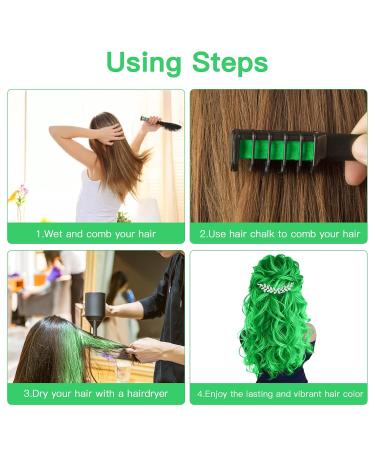 Using Steps

1.Wet and comb your hair

2.Use hair chalk to comb your hair

3.Dry your hair with a hairdryer

4.Enjoy the lasting and vibrant hair color