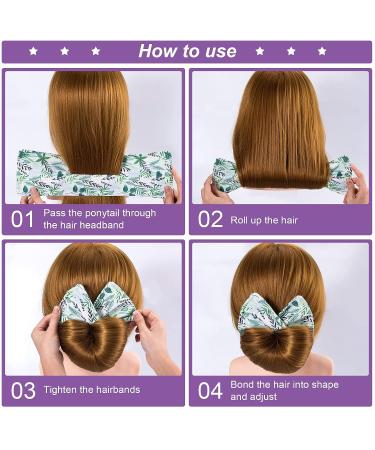 How to use

01 Pass the ponytail through the hair headband

02 Roll up the hair

03 Tighten the hairbands

04 Bond the hair into shape and adjust