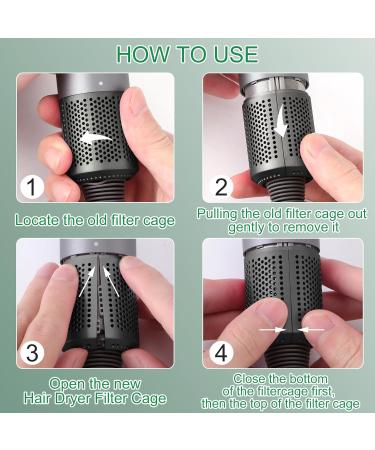 HOW TO USE

1

Locate the old filter cage

2

Pulling the old filter cage out gently to remove it

3

Open the new Hair Dryer Filter Cage

4

Close the bottom of the filtercage first, then the top of the filter cage