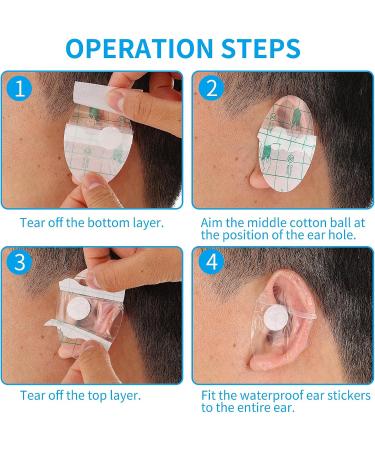 OPERATION STEPS

1

Tear off the bottom layer.

2

Aim the middle cotton ball at the position of the ear hole.

3

Tear off the top layer.

4

Fit the waterproof ear stickers to the entire ear.