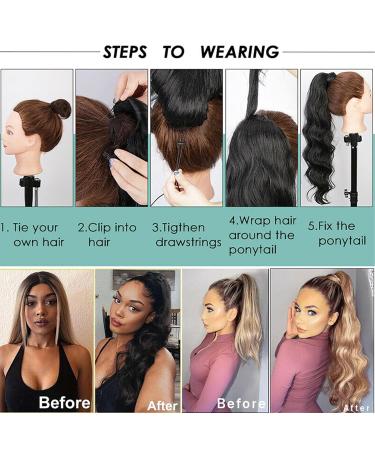 STEPS TO WEARING

1. Tie your own hair

2.Clip into hair

3.Tigthen drawstrings

4.Wrap hair around the ponytail

5.Fix the ponytail

Before

After

Before

After