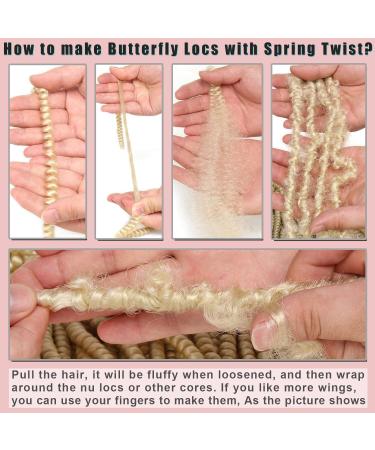 How to make Butterfly Locs with Spring Twist?

Pull the hair, it will be fluffy when loosened, and then wrap around the nu locs or other cores. If you like more wings, you can use your fingers to make them, As the picture shows