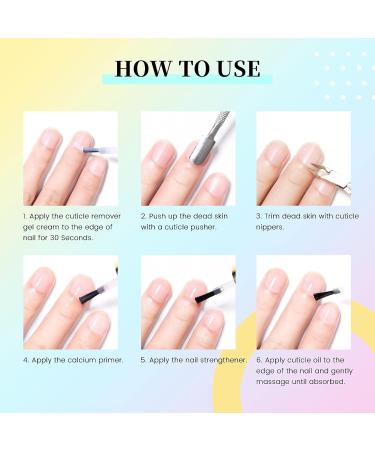 HOW TO USE

1. Apply the cuticle remover gel cream to the edge of nail for 30 Seconds.

2. Push up the dead skin with a cuticle pusher.

3. Trim dead skin with cuticle nippers.

4. Apply the calcium primer.

5. Apply the nail strengthener.

6. Apply cuticle oil to the edge of the nail and gently massage until absorbed.