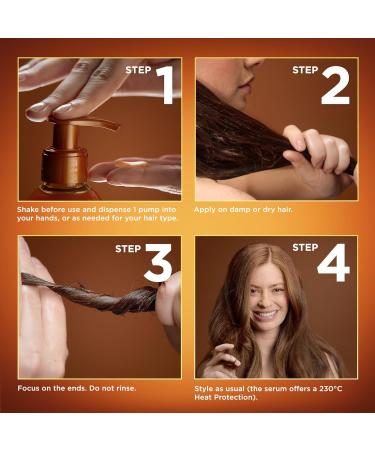 STEP 1

Shake before use and dispense 1 pump into your hands, or as needed for your hair type.

STEP 2

Apply on damp or dry hair.

STEP 3

Focus on the ends. Do not rinse.

STEP 4

Style as usual (the serum offers a 230°C Heat Protection).