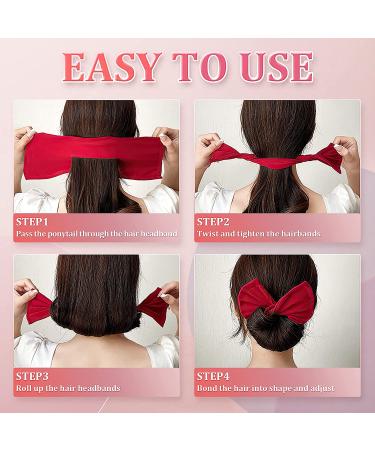 EASY TO USE

STEP1
Pass the ponytail through the hair headband

STEP2
Twist and tighten the hairbands

STEP3
Roll up the hair headbands

STEP4
Bond the hair into shape and adjust