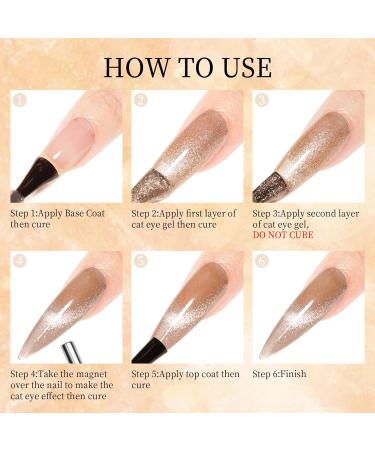 HOW TO USE

1

Step 1:Apply Base Coat then cure

2

Step 2:Apply first layer of cat eye gel then cure

3

Step 3:Apply second layer of cat eye gel, DO NOT CURE

4

Step 4:Take the magnet over the nail to make the cat eye effect then cure

5

Step 5:Apply top coat then cure

6

Step 6:Finish