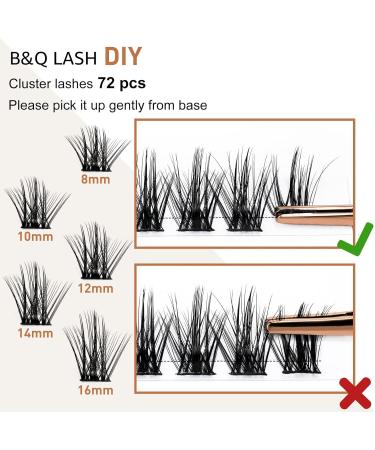 B&Q LASH DIY

Cluster lashes 72 pcs

Please pick it up gently from base

8mm

10mm

12mm

14mm

16mm