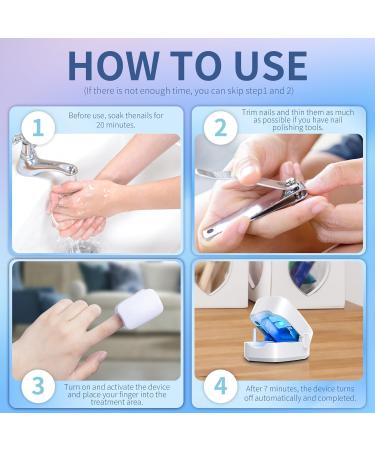 HOW TO USE

(If there is not enough time, you can skip step1 and 2)

1

Before use, soak thenails for 20 minutes.

2

Trim nails and thin them as much as possible if you have nail polishing tools.

3

Turn on and activate the device and place your finger into the treatment area.

4

After 7 minutes, the device turns off automatically and completed.