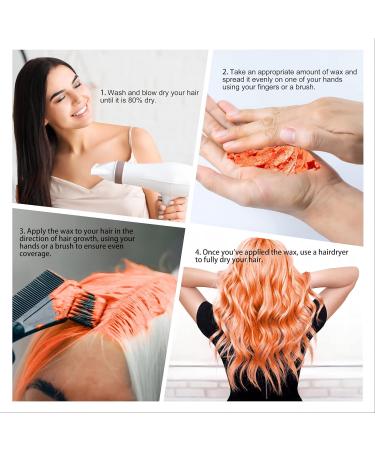 1. Wash and blow dry your hair until it is 80% dry.

2. Take an appropriate amount of wax and spread it evenly on one of your hands using your fingers or a brush.

3. Apply the wax to your hair in the direction of hair growth, using your hands or a brush to ensure even coverage.

4. Once you've applied the wax, use a hairdryer to fully dry your hair.