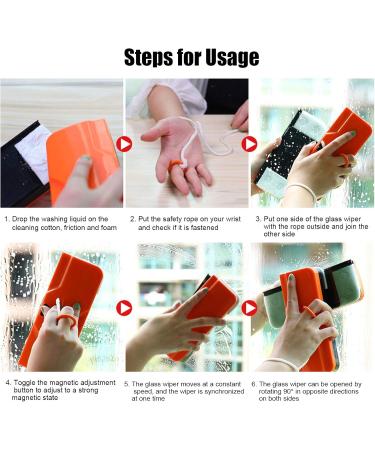 Steps for Usage

1. Drop the washing liquid on the cleaning cotton, friction and foam

2. Put the safety rope on your wrist and check if it is fastened

3. Put one side of the glass wiper with the rope outside and join the other side

4. Toggle the magnetic adjustment button to adjust to a strong magnetic state

5. The glass wiper moves at a constant speed, and the wiper is synchronized at one time

6. The glass wiper can be opened by rotating 90° in opposite directions on both sides