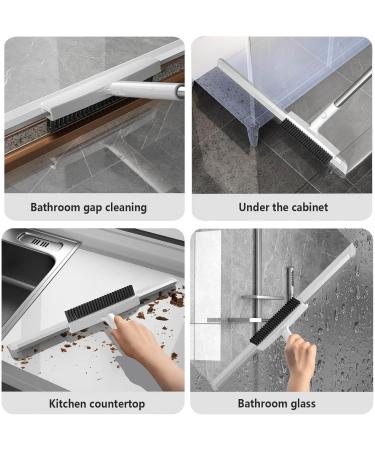 Bathroom gap cleaning

Under the cabinet

Kitchen countertop

Bathroom glass