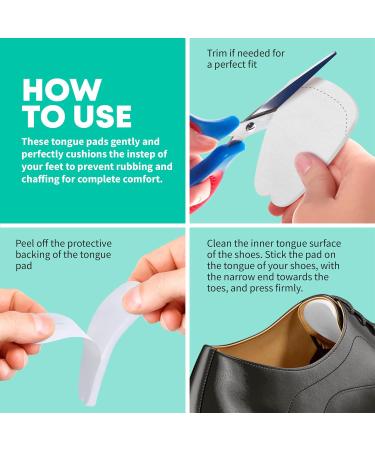 HOW TO USE

These tongue pads gently and perfectly cushions the instep of your feet to prevent rubbing and chaffing for complete comfort.

Trim if needed for a perfect fit

Peel off the protective backing of the tongue pad

Clean the inner tongue surface of the shoes. Stick the pad on the tongue of your shoes, with the narrow end towards the toes, and press firmly.