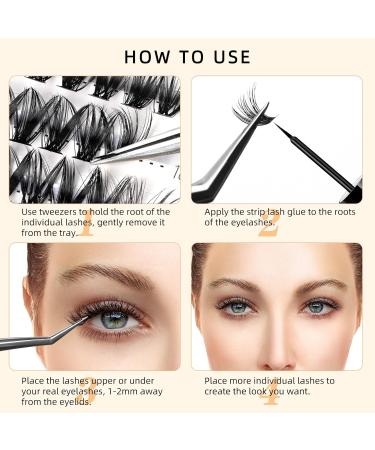 HOW TO USE

Use tweezers to hold the root of the individual lashes, gently remove it from the tray.
1

Apply the strip lash glue to the roots of the eyelashes.
2

Place the lashes upper or under your real eyelashes, 1-2mm away from the eyelids.
3

Place more individual lashes to create the look you want.
4