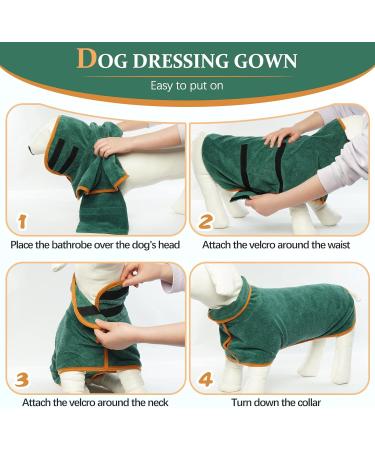 DOG DRESSING GOWN

Easy to put on

1

Place the bathrobe over the dog's head

2

Attach the velcro around the waist

3

Attach the velcro around the neck

4

Turn down the collar